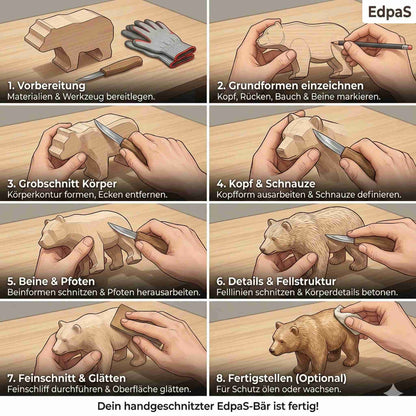 EdpaS

1. Vorbereitung
Materialien & Werkzeug bereitlegen.

2. Grundformen einzeichnen
Kopf, Rücken, Bauch & Beine markieren.

3. Grobschnitt Körper
Körperkontur formen, Ecken entfernen.

4. Kopf & Schnauze
Kopfform ausarbeiten & Schnauze definieren.

5. Beine & Pfoten
Beinformen schnitzen & Pfoten herausarbeiten.

6. Details & Fellstruktur
Felllinien schnitzen & Körperdetails betonen.

7. Feinschnitt & Glätten
Feinschliff durchführen & Oberfläche glätten.

8. Fertigstellen (Optional)
Für Schutz ölen oder wachsen.

Dein handgeschnitzter EdpaS-Bär ist fertig!