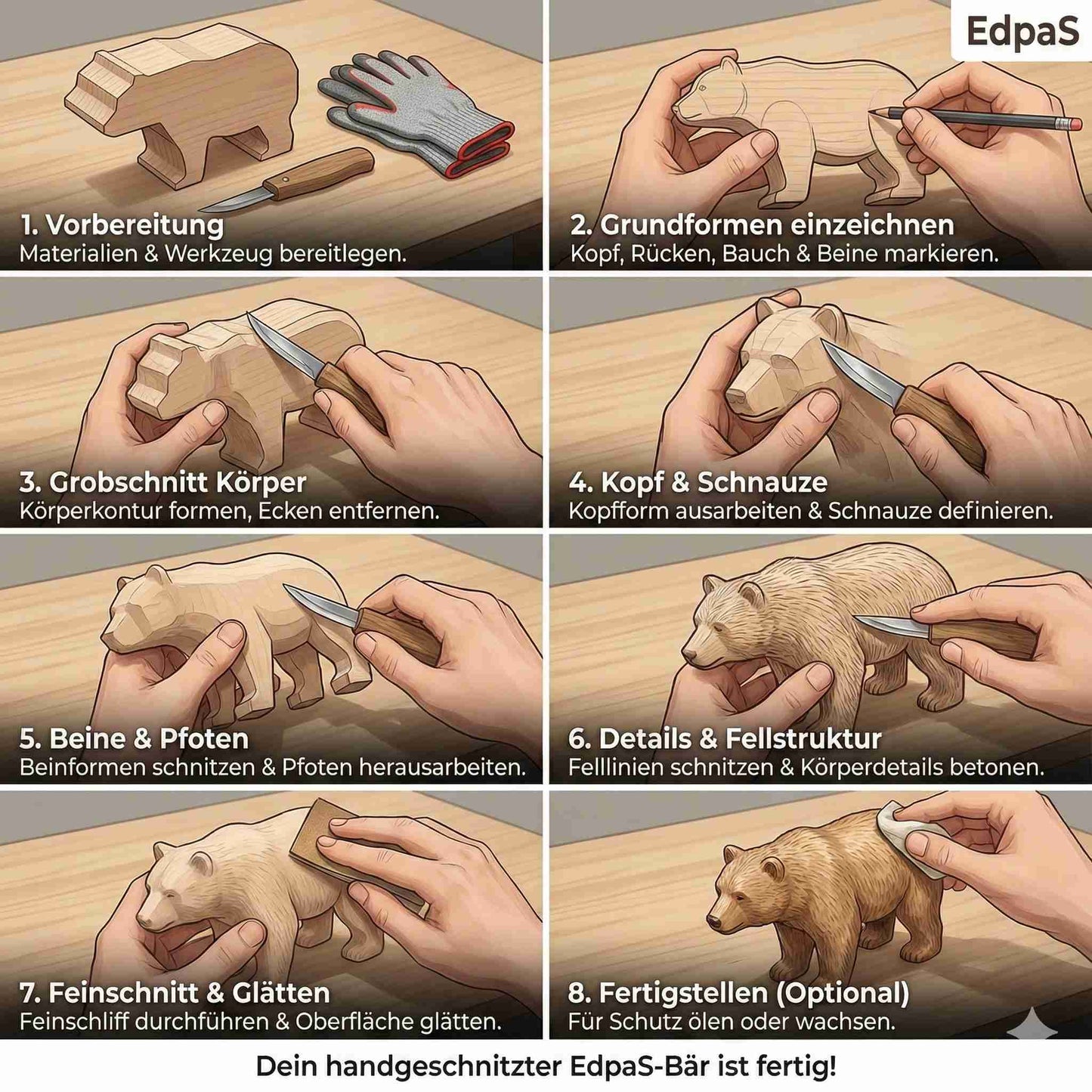 EdpaS

1. Vorbereitung
Materialien & Werkzeug bereitlegen.

2. Grundformen einzeichnen
Kopf, Rücken, Bauch & Beine markieren.

3. Grobschnitt Körper
Körperkontur formen, Ecken entfernen.

4. Kopf & Schnauze
Kopfform ausarbeiten & Schnauze definieren.

5. Beine & Pfoten
Beinformen schnitzen & Pfoten herausarbeiten.

6. Details & Fellstruktur
Felllinien schnitzen & Körperdetails betonen.

7. Feinschnitt & Glätten
Feinschliff durchführen & Oberfläche glätten.

8. Fertigstellen (Optional)
Für Schutz ölen oder wachsen.

Dein handgeschnitzter EdpaS-Bär ist fertig!