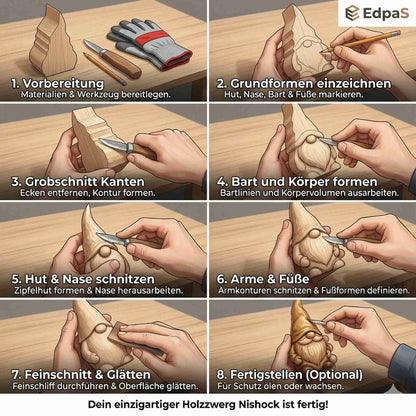 EdpaS

1. Vorbereitung
Materialien & Werkzeug bereitlegen.

2. Grundformen einzeichnen
Hut, Nase, Bart & Füße markieren.

3. Grobschnitt Kanten
Ecken entfernen, Kontur formen.

4. Bart und Körper formen
Bartlinien und Körpervolumen ausarbeiten.

5. Hut & Nase schnitzen
Zipfelhut formen & Nase herausarbeiten.

6. Arme & Füße
Armkonturen schnitzen & Fußformen definieren.

7. Feinschnitt & Glätten
Feinschliff durchführen & Oberfläche glätten.

8. Fertigstellen (Optional)
Für Schutz ölen oder wachsen.

Dein einzigartiger Holzzwerg Nishock ist fertig!