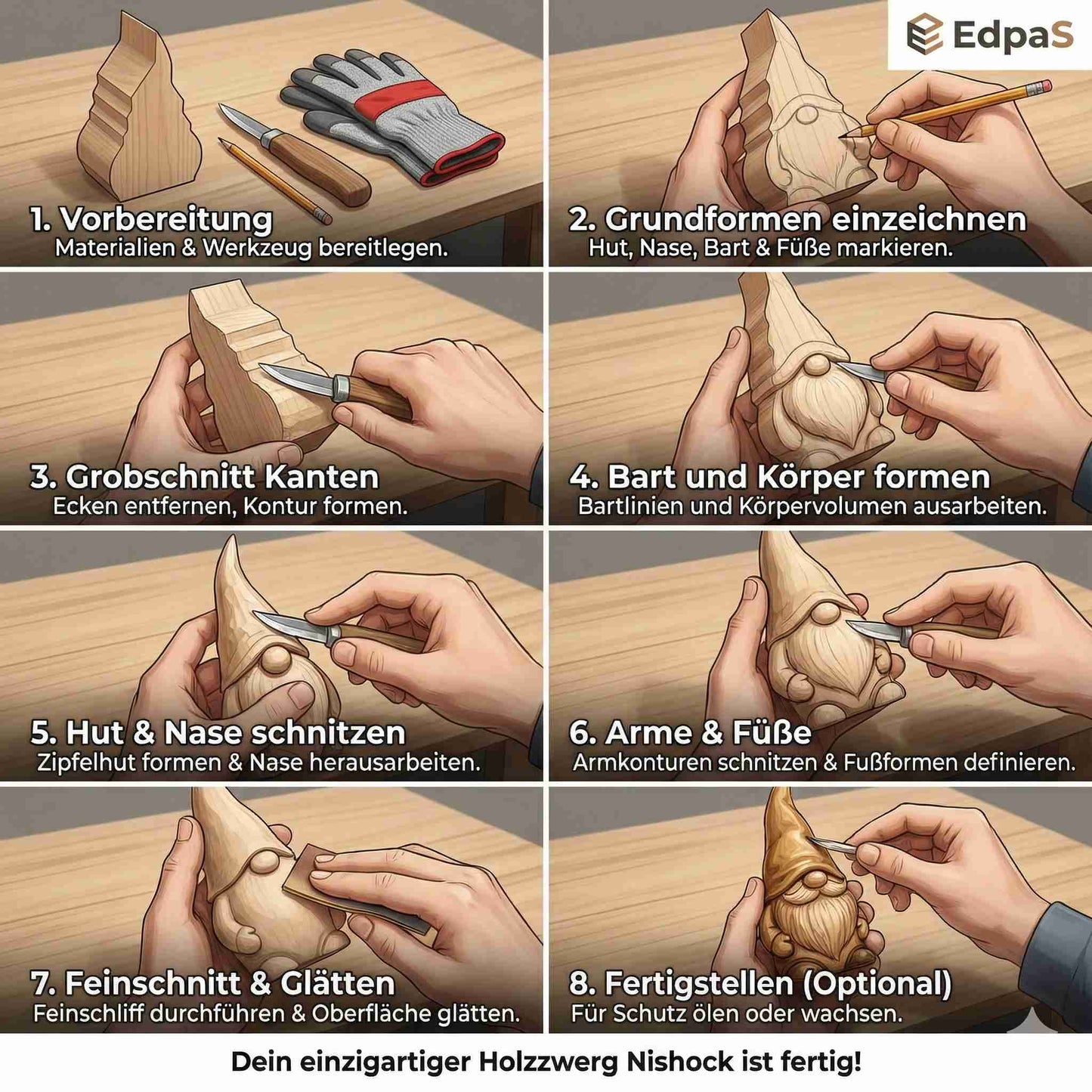 EdpaS

1. Vorbereitung
Materialien & Werkzeug bereitlegen.

2. Grundformen einzeichnen
Hut, Nase, Bart & Füße markieren.

3. Grobschnitt Kanten
Ecken entfernen, Kontur formen.

4. Bart und Körper formen
Bartlinien und Körpervolumen ausarbeiten.

5. Hut & Nase schnitzen
Zipfelhut formen & Nase herausarbeiten.

6. Arme & Füße
Armkonturen schnitzen & Fußformen definieren.

7. Feinschnitt & Glätten
Feinschliff durchführen & Oberfläche glätten.

8. Fertigstellen (Optional)
Für Schutz ölen oder wachsen.

Dein einzigartiger Holzzwerg Nishock ist fertig!