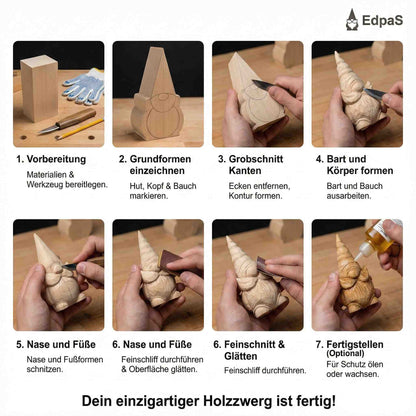 EdpaS

1. Vorbereitung
Materialien & Werkzeug bereitlegen.

2. Grundformen einzeichnen
Hut, Kopf & Bauch markieren.

3. Grobschnitt Kanten
Ecken entfernen, Kontur formen.

4. Bart und Körper formen
Bart und Bauch ausarbeiten.

5. Nase und Füße
Nase und Fußformen schnitzen.

6. Nase und Füße
Feinschliff durchführen & Oberfläche glätten.

6. Feinschnitt & Glätten
Feinschliff durchführen.

7. Fertigstellen (Optional)
Für Schutz ölen oder wachsen.

Dein einzigartiger Holzzwerg ist fertig!