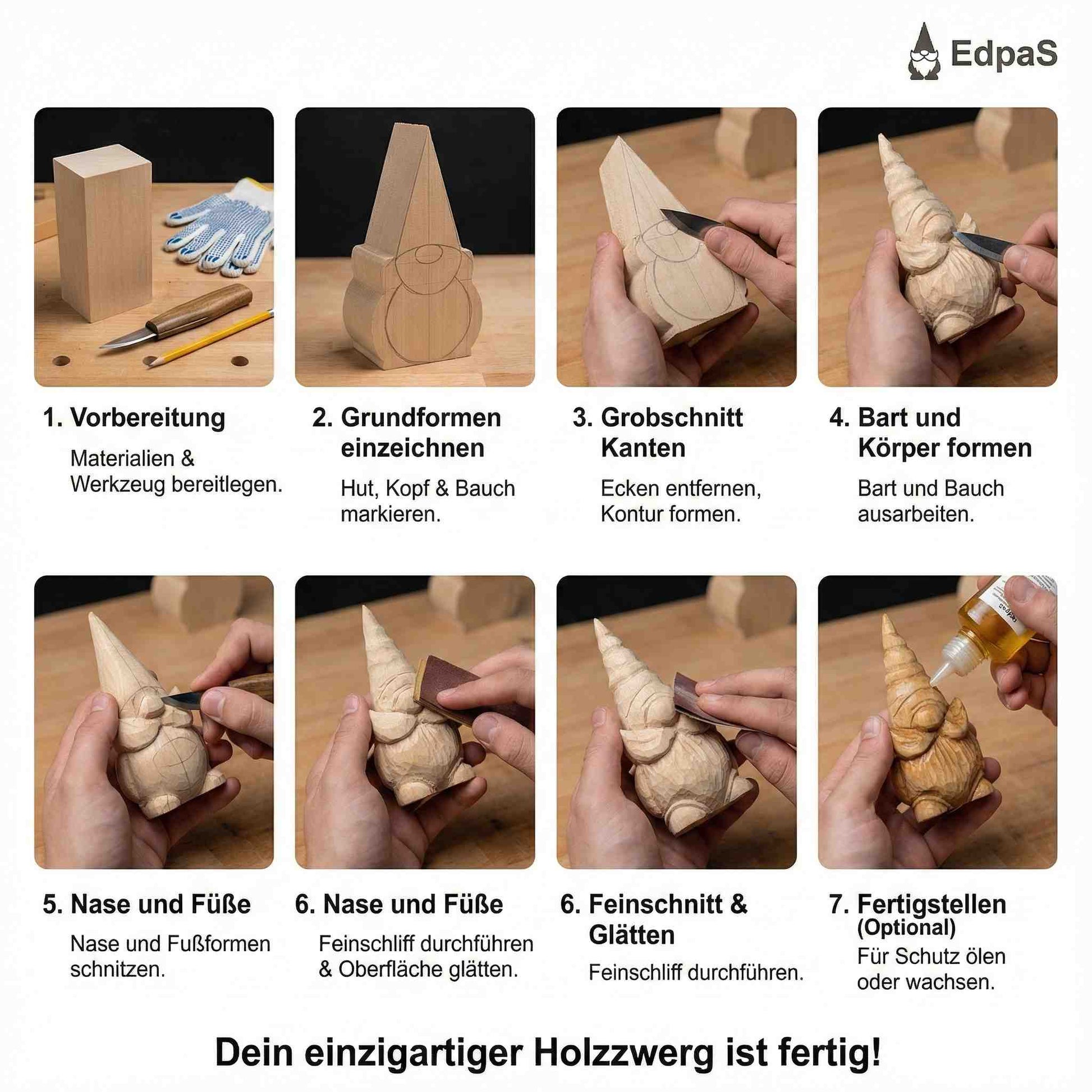 EdpaS

1. Vorbereitung

Materialien & Werkzeug bereitlegen.

2. Grundformen einzeichnen

Hut, Kopf & Bauch markieren.

3. Grobschnitt Kanten

Ecken entfernen, Kontur formen.

4. Bart und Körper formen

Bart und Bauch ausarbeiten.

5. Nase und Füße

Nase und Fußformen schnitzen.

6. Nase und Füße

Feinschliff durchführen & Oberfläche glätten.

6. Feinschnitt & Glätten

Feinschliff durchführen.

7. Fertigstellen (Optional)

Für Schutz ölen oder wachsen.

Dein einzigartiger Holzzwerg ist fertig!