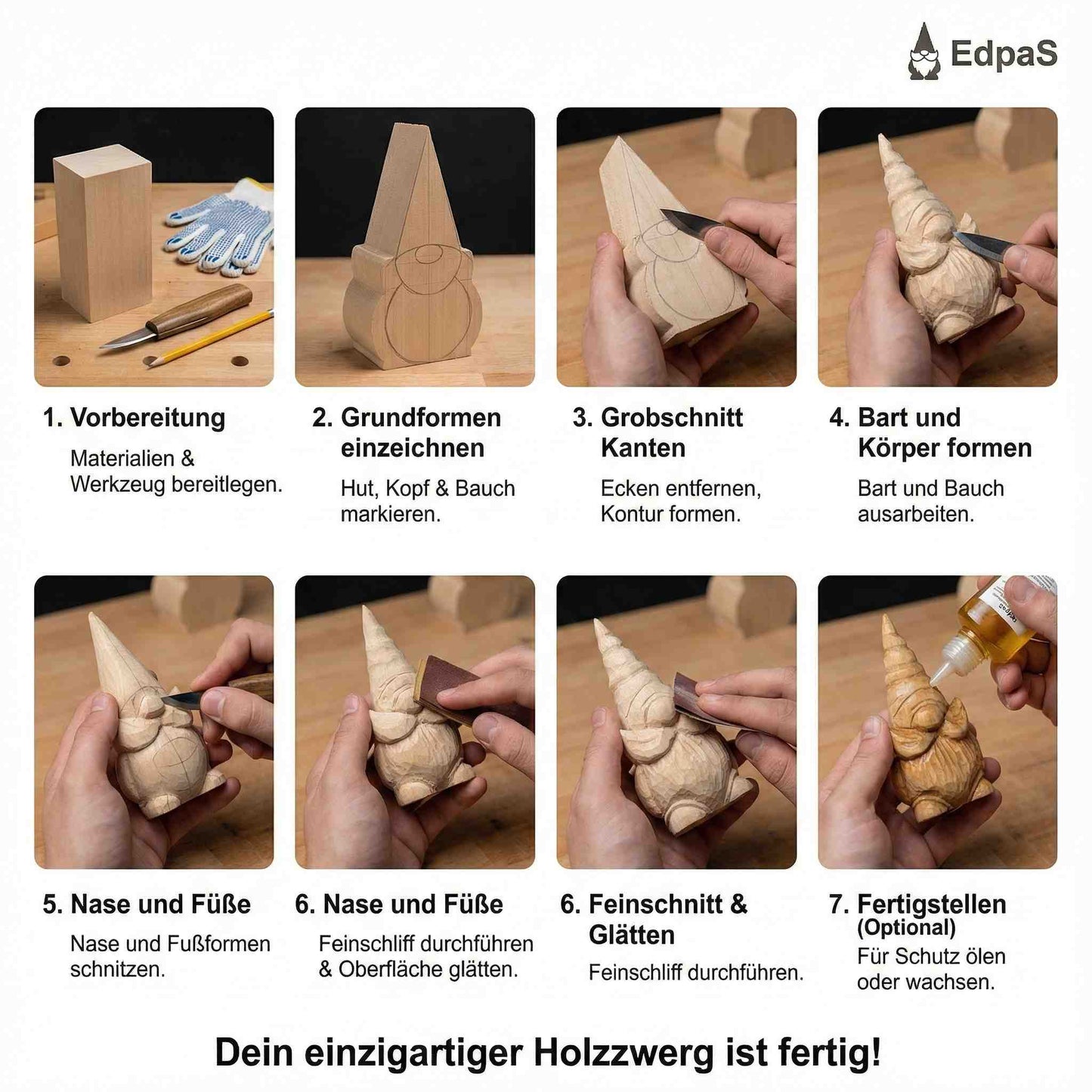 EdpaS

1. Vorbereitung
Materialien & Werkzeug bereitlegen.

2. Grundformen einzeichnen
Hut, Kopf & Bauch markieren.

3. Grobschnitt Kanten
Ecken entfernen, Kontur formen.

4. Bart und Körper formen
Bart und Bauch ausarbeiten.

5. Nase und Füße
Nase und Fußformen schnitzen.

6. Nase und Füße
Feinschliff durchführen & Oberfläche glätten.

6. Feinschnitt & Glätten
Feinschliff durchführen.

7. Fertigstellen (Optional)
Für Schutz ölen oder wachsen.

Dein einzigartiger Holzzwerg ist fertig!