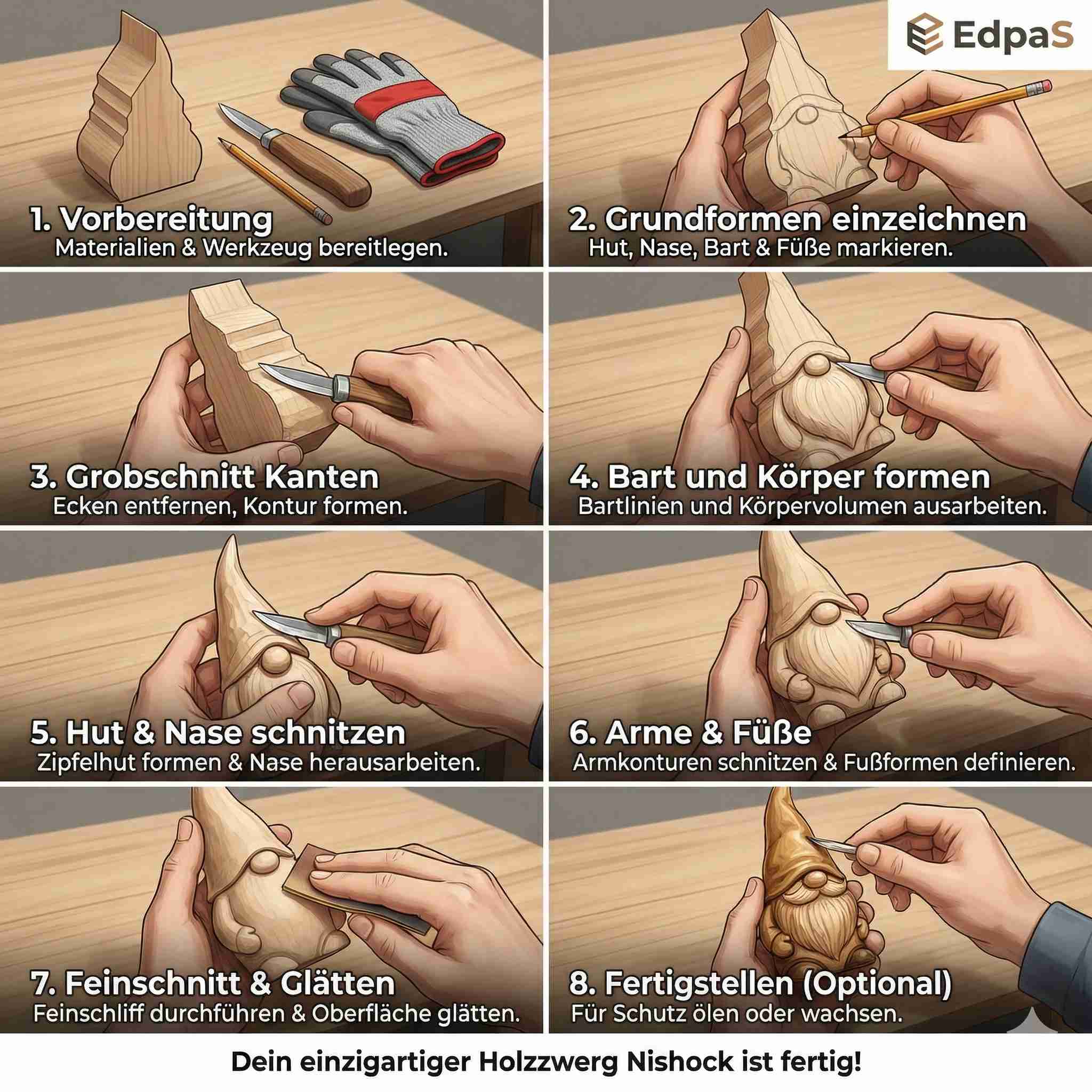 EdpaS

1. Vorbereitung
Materialien & Werkzeug bereitlegen.

2. Grundformen einzeichnen
Hut, Nase, Bart & Füße markieren.

3. Grobschnitt Kanten
Ecken entfernen, Kontur formen.

4. Bart und Körper formen
Bartlinien und Körpervolumen ausarbeiten.

5. Hut & Nase schnitzen
Zipfelhut formen & Nase herausarbeiten.

6. Arme & Füße
Armkonturen schnitzen & Fußformen definieren.

7. Feinschnitt & Glätten
Feinschliff durchführen & Oberfläche glätten.

8. Fertigstellen (Optional)
Für Schutz ölen oder wachsen.

Dein einzigartiger Holzzwerg Nishock ist fertig!